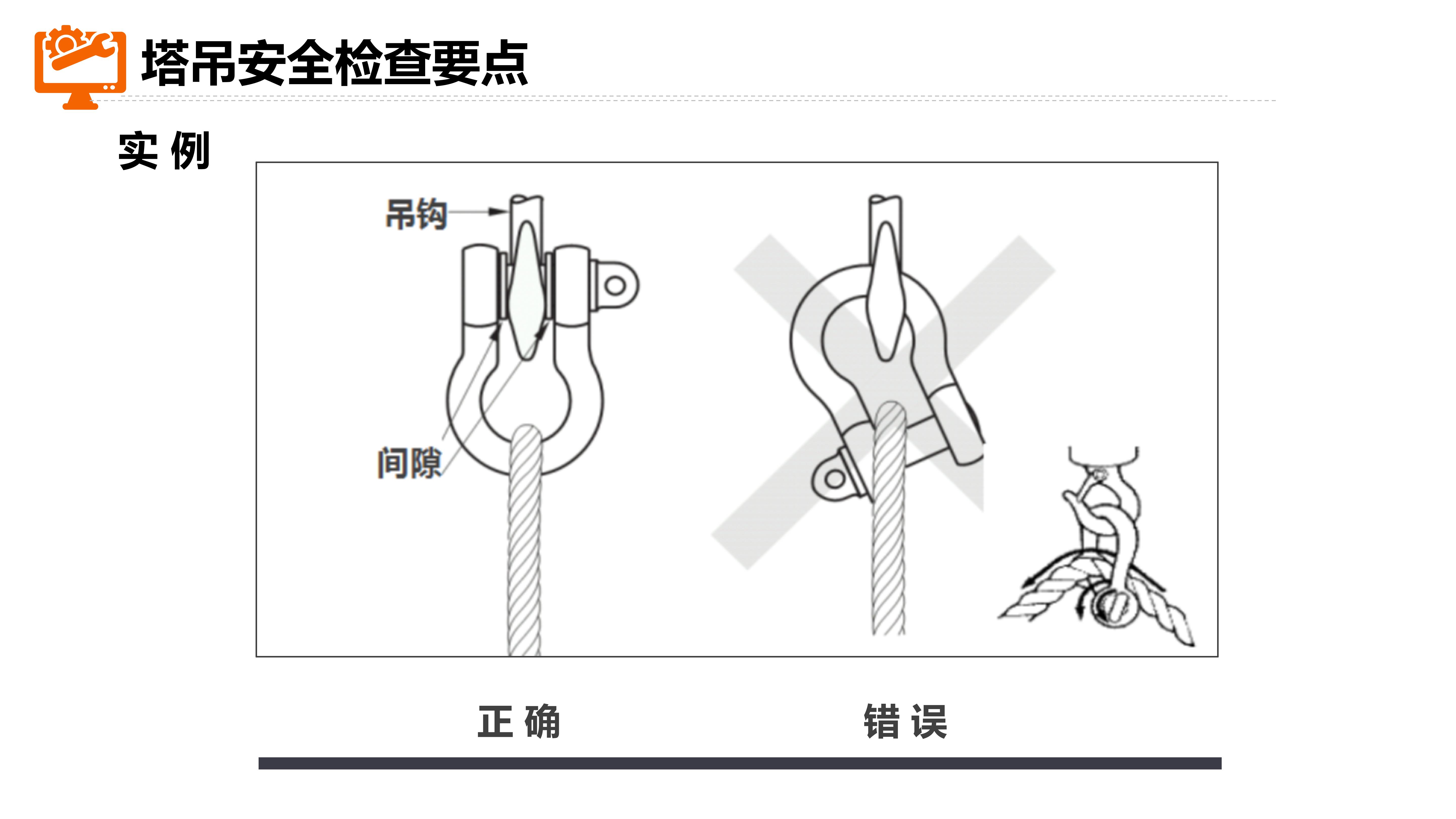 塔吊安全检查要点

实 例

吊钩

间隙

正 确

错 误